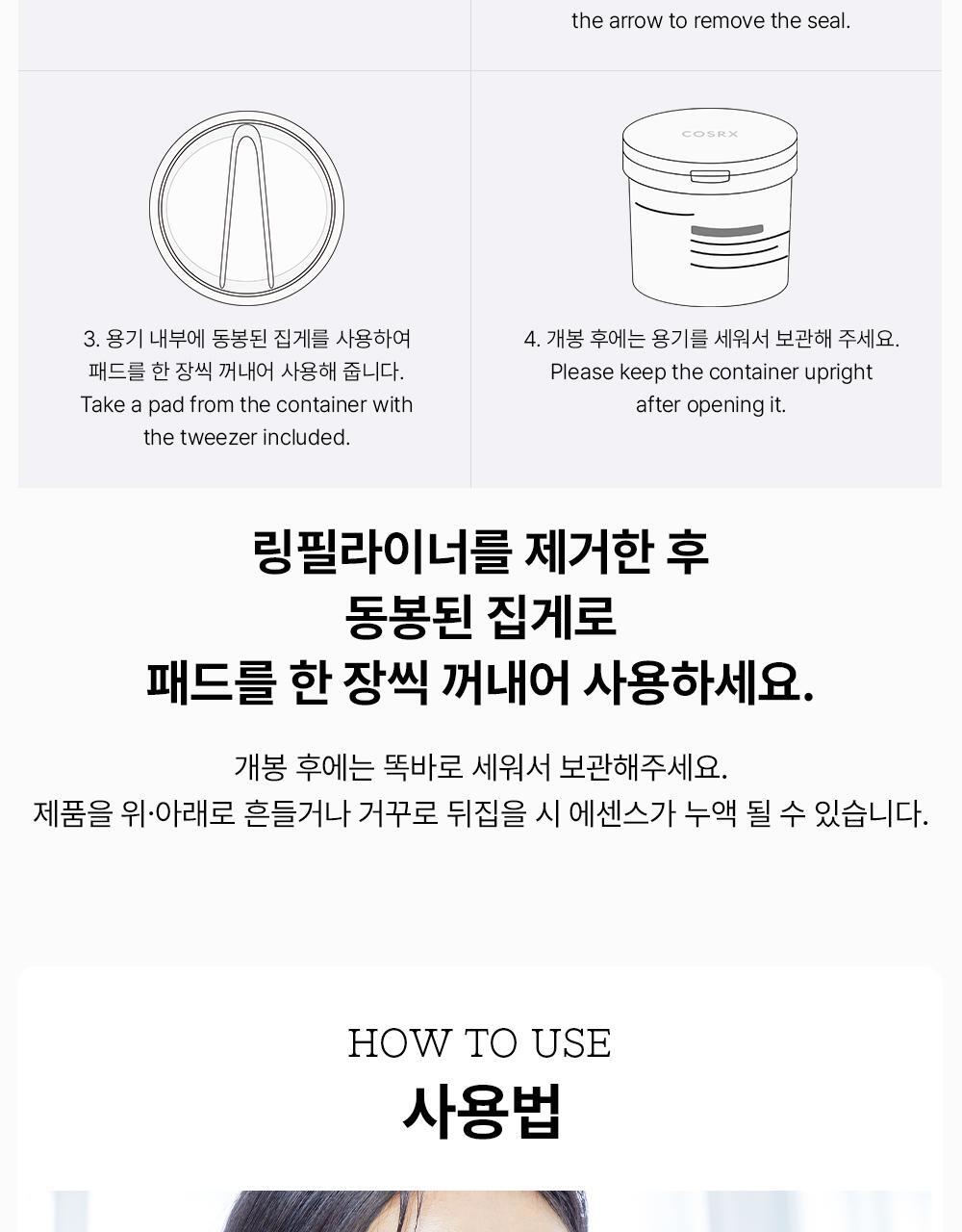 the arrow to remove the seal.

COSRX

3. 용기 내부에 동봉된 집게를 사용하여 패드를 한 장씩 꺼내어 사용해 줍니다.
Take a pad from the container with the tweezer included.

4. 개봉 후에는 용기를 세워서 보관해 주세요.
Please keep the container upright after opening it.

링필라이너를 제거한 후
동봉된 집게로
패드를 한 장씩 꺼내어 사용하세요.

개봉 후에는 똑바로 세워서 보관해주세요.
제품을 위·아래로 흔들거나 거꾸로 뒤집을 시 에센스가 누액 될 수 있습니다.

HOW TO USE
사용법