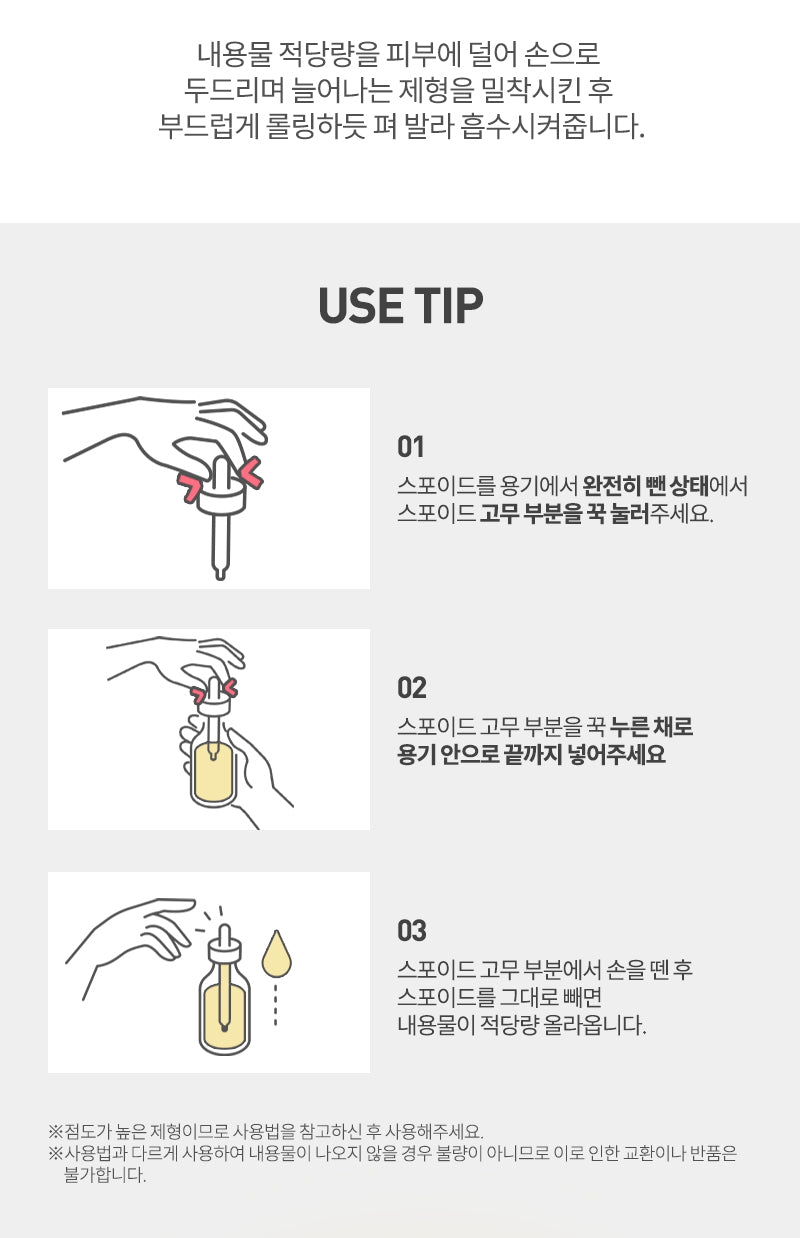 내용물 적당량을 피부에 덜어 손으로 두드리며 늘어나는 제형을 밀착시킨 후 부드럽게 롤링하듯 펴 발라 흡수시켜줍니다.

USE TIP

01
스포이드를 용기에서 완전히 뺀 상태에서 스포이드 고무 부분을 꾹 눌러주세요.

02
스포이드 고무 부분을 꾹 누른 채로 용기 안으로 끝까지 넣어주세요

03
스포이드 고무 부분에서 손을 뗀 후 스포이드를 그대로 빼면 내용물이 적당량 올라옵니다.

※점도가 높은 제형이므로 사용법을 참고하신 후 사용해주세요.
※사용법과 다르게 사용하여 내용물이 나오지 않을 경우 불량이 아니므로 이로 인한 교환이나 반품은 불가합니다.