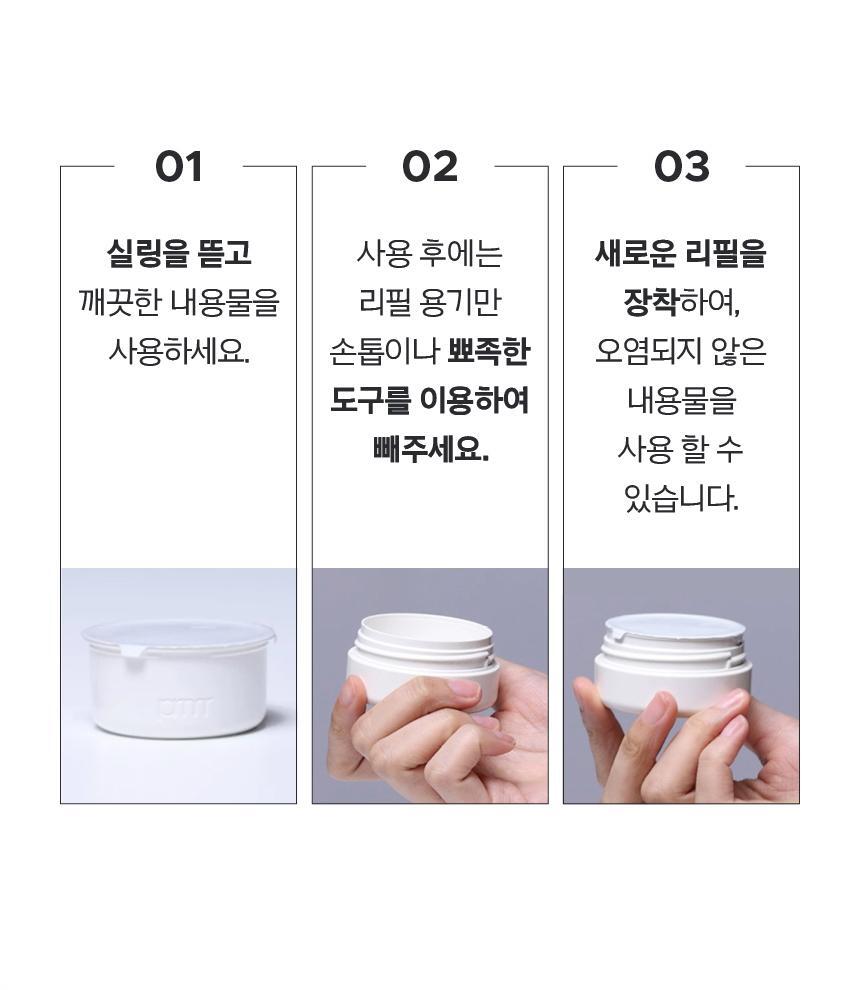 01

실링을 뜯고 깨끗한 내용물을 사용하세요.

02

사용 후에는 리필 용기만 손톱이나 뾰족한 도구를 이용하여 빼주세요.

03

새로운 리필을 장착하여, 오염되지 않은 내용물을 사용 할 수 있습니다.