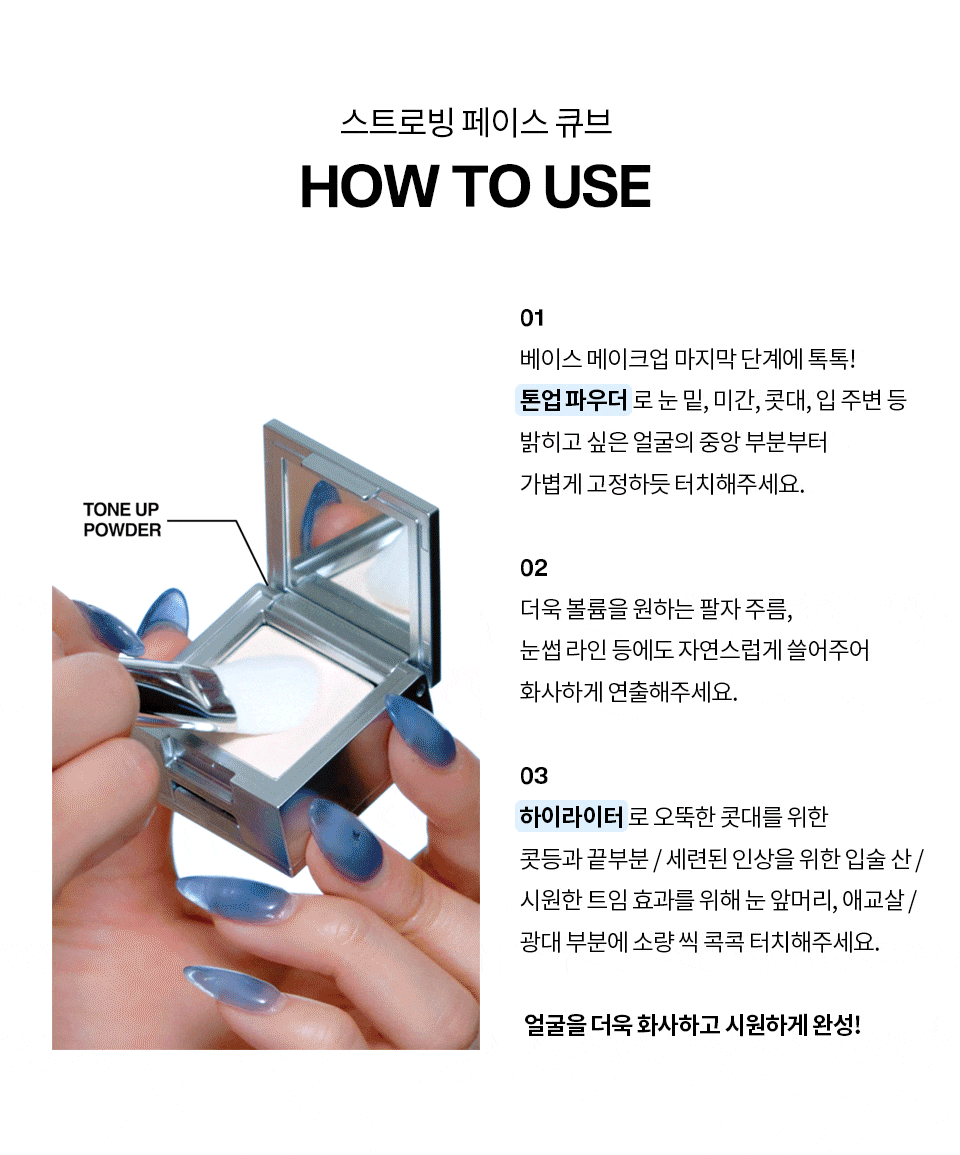 스트로빙 페이스 큐브

HOW TO USE

TONE UP POWDER

01
베이스 메이크업 마지막 단계에 톡톡!
톤업 파우더 로 눈 밑, 미간, 콧대, 입 주변 등 밝히고 싶은 얼굴의 중앙 부분부터 가볍게 고정하듯 터치해주세요.

02
더욱 볼륨을 원하는 팔자 주름, 눈썹 라인 등에도 자연스럽게 쓸어주어 화사하게 연출해주세요.

03
하이라이터 로 오뚝한 콧대를 위한 콧등과 끝부분 / 세련된 인상을 위한 입술 산 / 시원한 트임 효과를 위해 눈 앞머리, 애교살 / 광대 부분에 소량 씩 콕콕 터치해주세요.

얼굴을 더욱 화사하고 시원하게 완성!